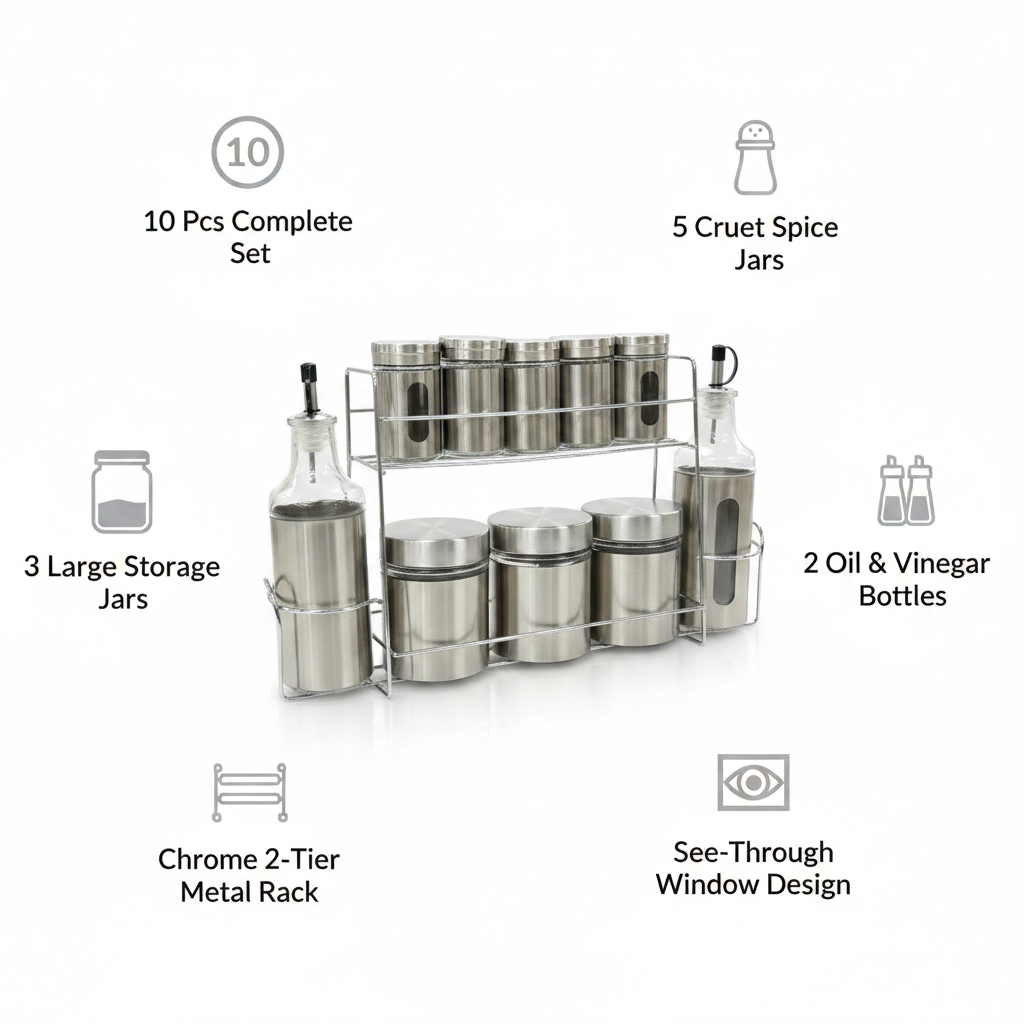 10

10 Pcs Complete Set

5 Cruet Spice Jars

3 Large Storage Jars

2 Oil & Vinegar Bottles

Chrome 2-Tier Metal Rack

See-Through Window Design